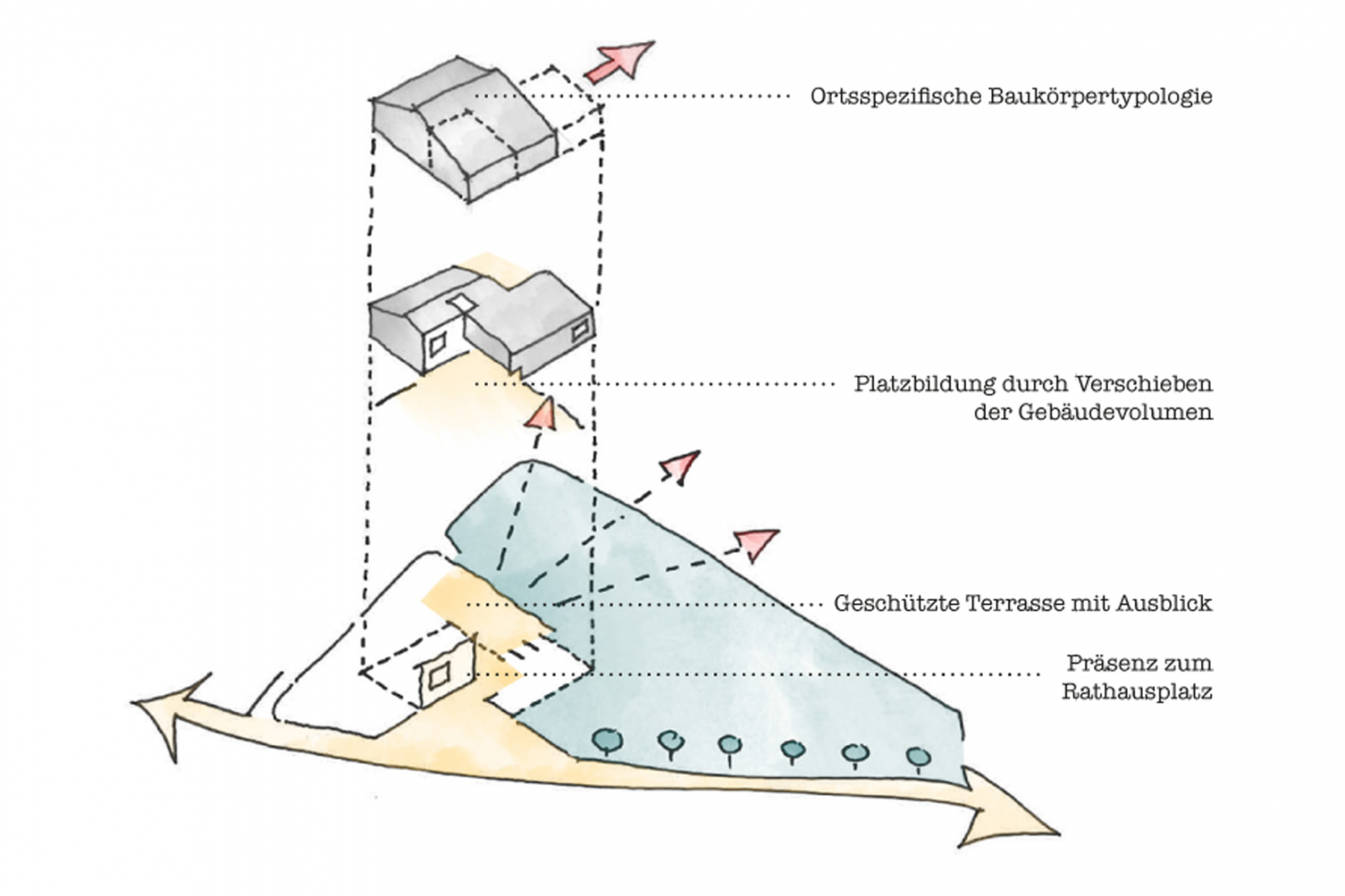 Ortsspezifische Baukörpertypologie

Platzbildung durch Verschieben der Gebäudevolumen

Geschützte Terrasse mit Ausblick

Präsenz zum Rathausplatz